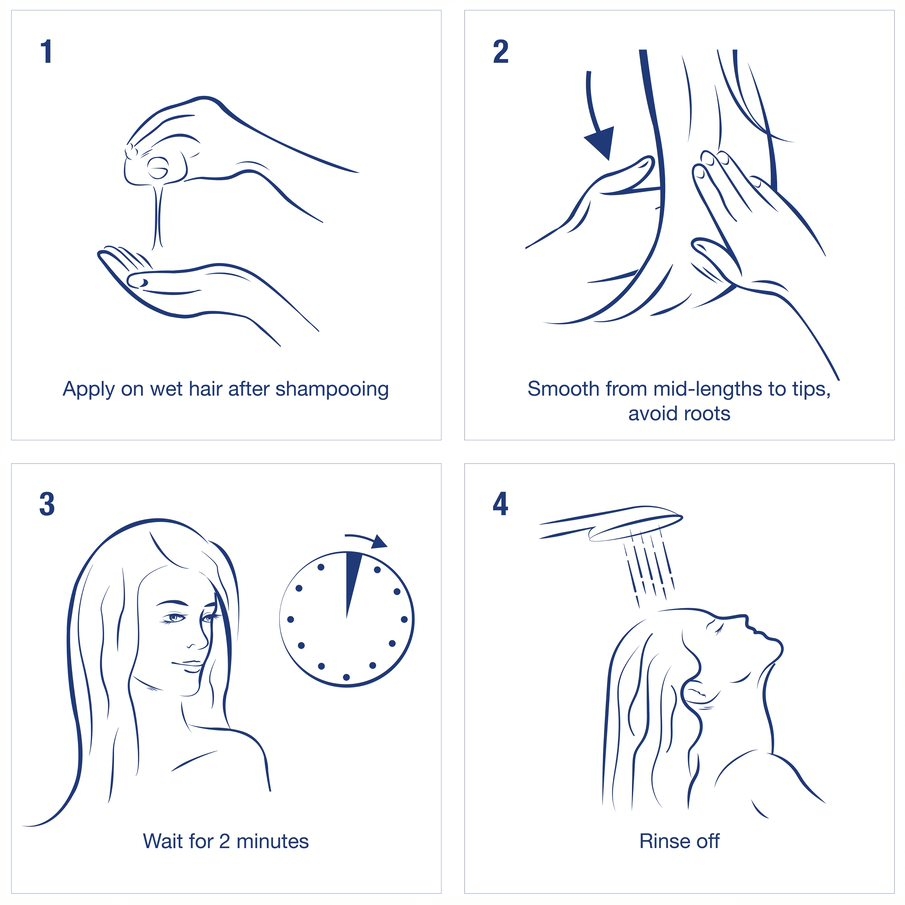 1

Apply on wet hair after shampooing

2

Smooth from mid-lengths to tips, avoid roots

3

Wait for 2 minutes

4

Rinse off