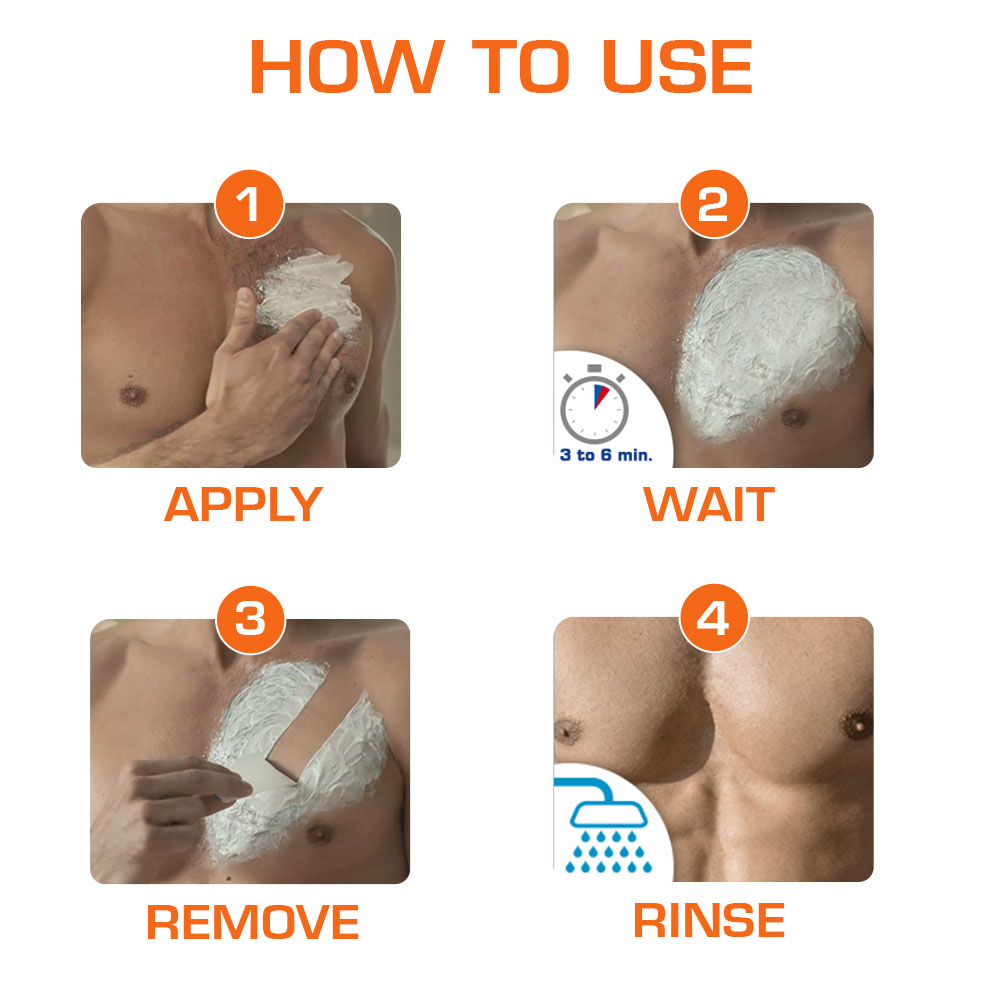 HOW TO USE

1

APPLY

2

3 to 6 min.

WAIT

3

REMOVE

4

RINSE